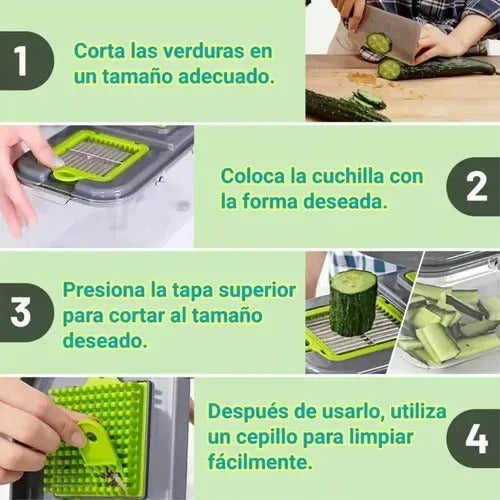 1
Corta las verduras en un tamaño adecuado.

Coloca la cuchilla con la forma deseada.
2

3
Presiona la tapa superior para cortar al tamaño deseado.

Después de usarlo, utiliza un cepillo para limpiar fácilmente.
4