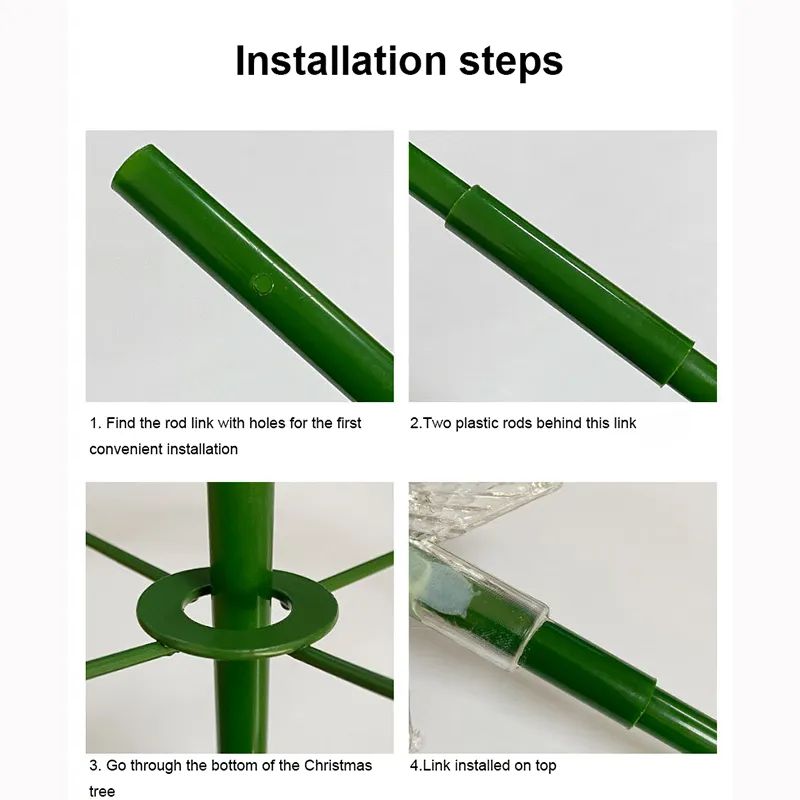 Installation steps

1. Find the rod link with holes for the first convenient installation

2.Two plastic rods behind this link

3. Go through the bottom of the Christmas tree

4.Link installed on top