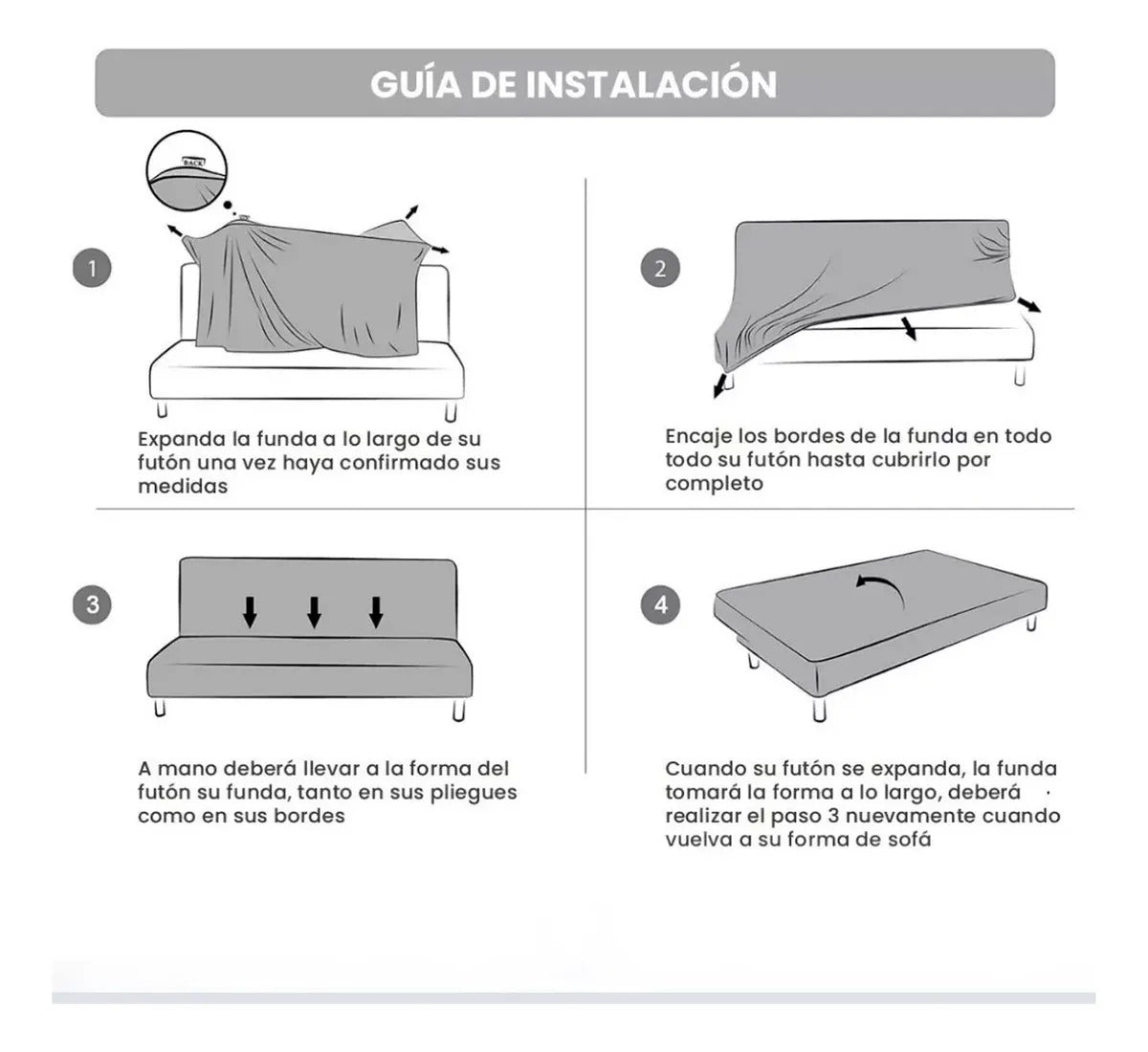 GUÍA DE INSTALACIÓN

BACK

1

Expanda la funda a lo largo de su futón una vez haya confirmado sus medidas

2

Encaje los bordes de la funda en todo todo su futón hasta cubrirlo por completo

3

A mano deberá llevar a la forma del futón su funda, tanto en sus pliegues como en sus bordes

4

Cuando su futón se expanda, la funda tomará la forma a lo largo, deberá realizar el paso 3 nuevamente cuando vuelva a su forma de sofá