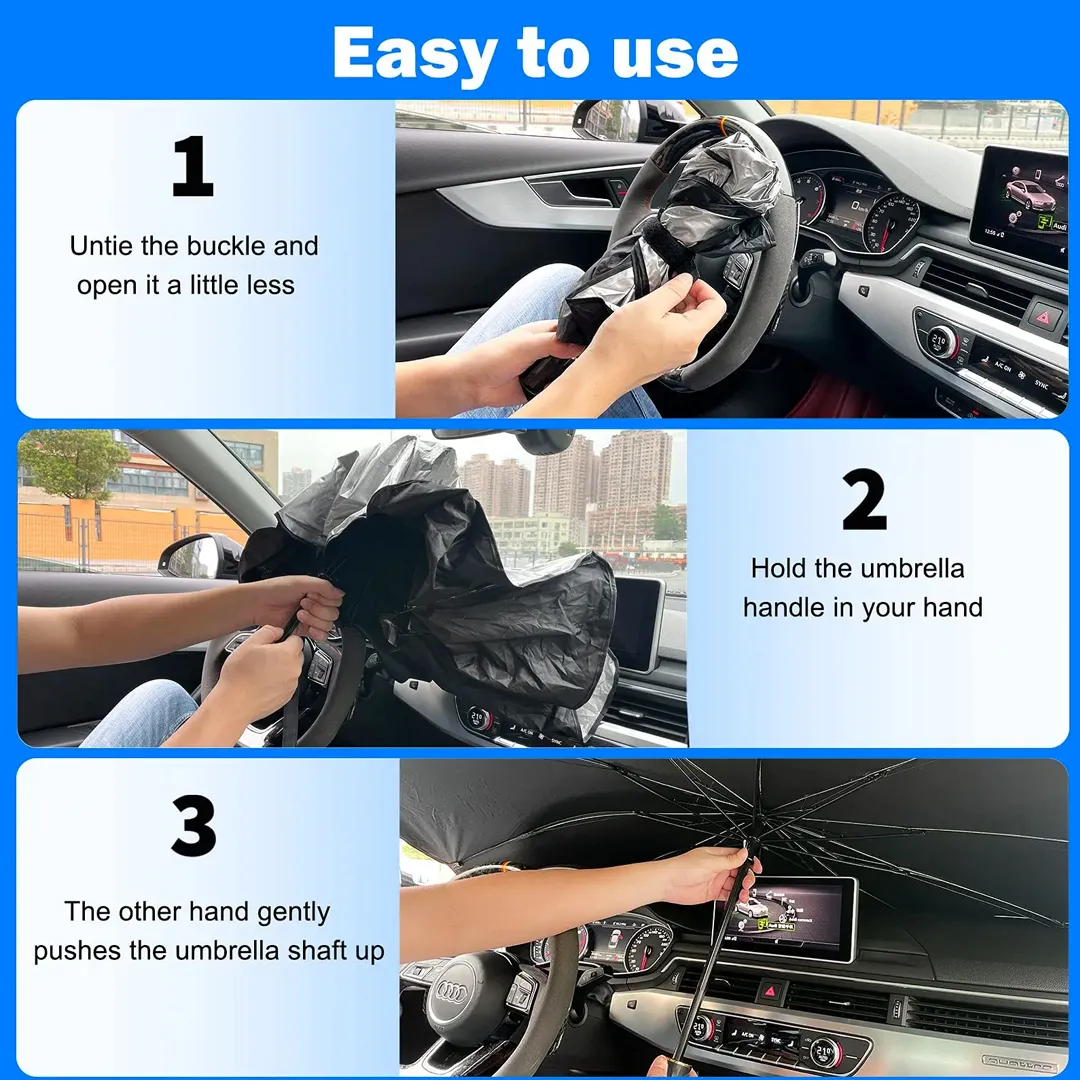 Easy to use

1

Untie the buckle and open it a little less

2

Hold the umbrella handle in your hand

3

The other hand gently pushes the umbrella shaft up