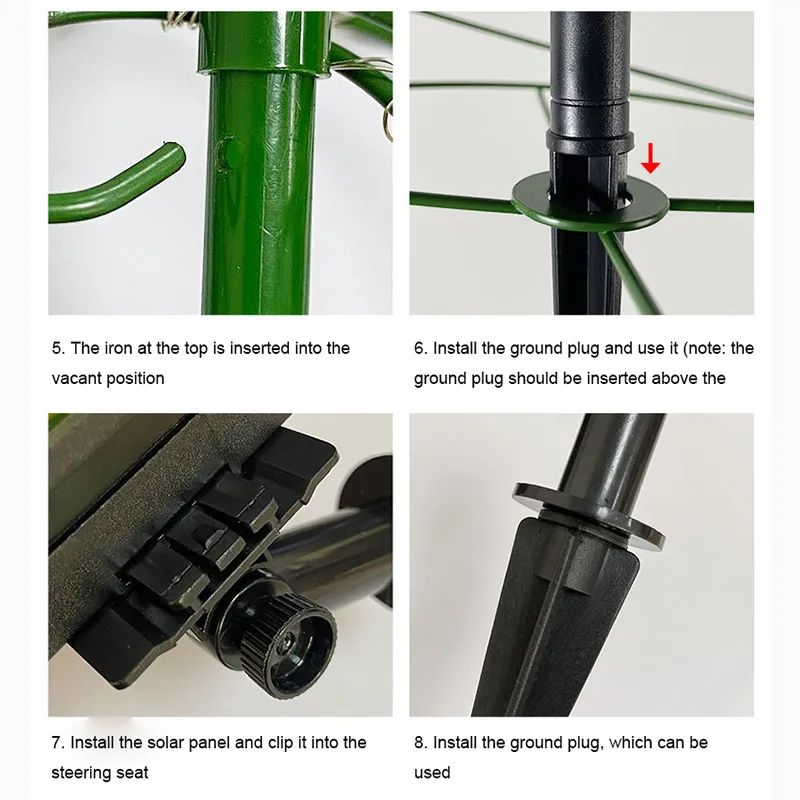 5. The iron at the top is inserted into the vacant position

6. Install the ground plug and use it (note: the ground plug should be inserted above the

7. Install the solar panel and clip it into the steering seat

8. Install the ground plug, which can be used