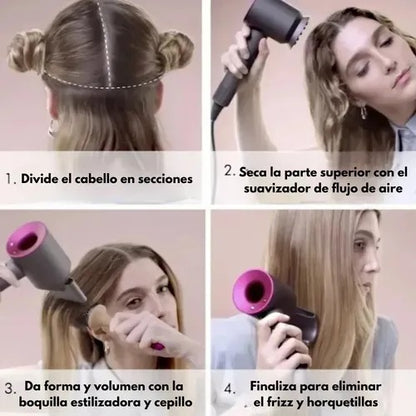 1. Divide el cabello en secciones

2. Seca la parte superior con el suavizador de flujo de aire

3. Da forma y volumen con la boquilla estilizadora y cepillo

4. Finaliza para eliminar el frizz y horquetillas