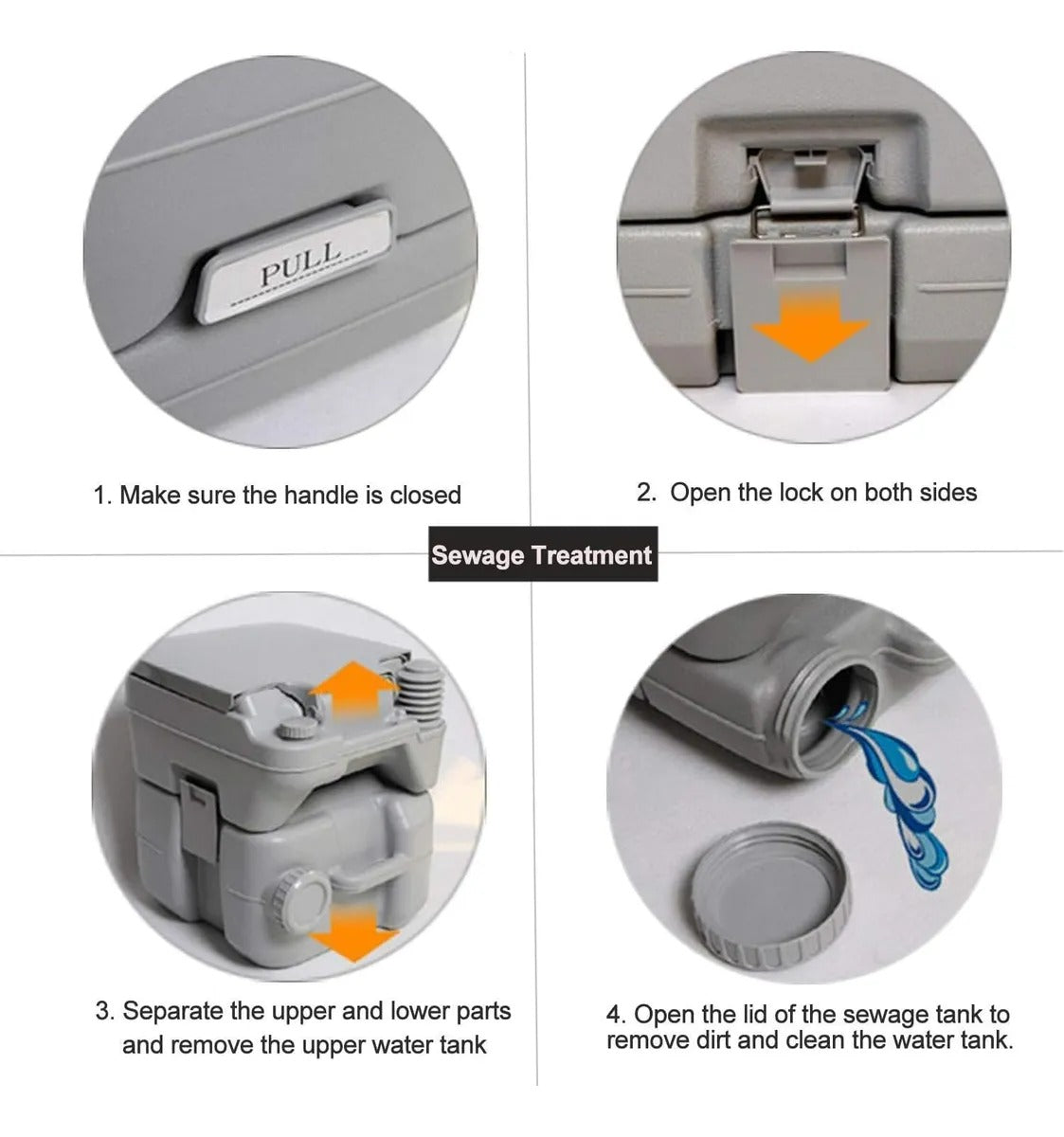 PULL

1. Make sure the handle is closed

2. Open the lock on both sides

Sewage Treatment

3. Separate the upper and lower parts and remove the upper water tank

4. Open the lid of the sewage tank to remove dirt and clean the water tank.